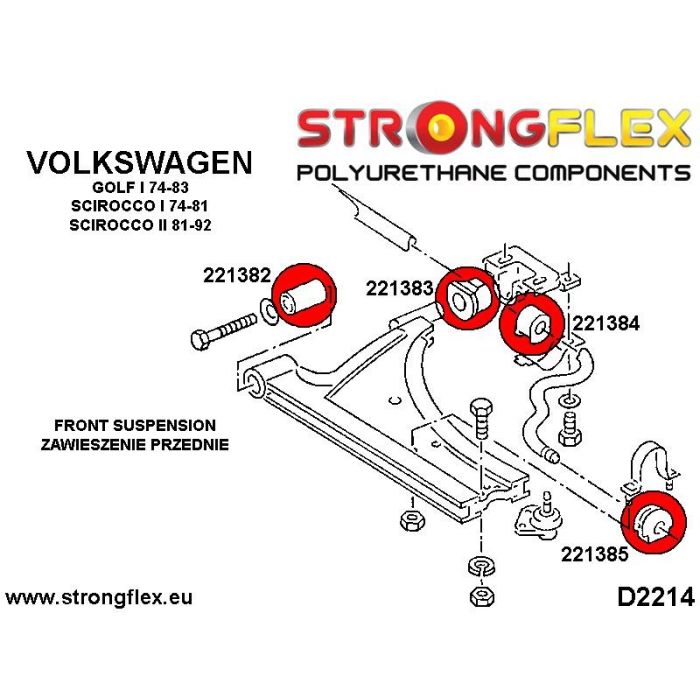 STRONGFLEX
POLYURETHANE COMPONENTS

VOLKSWAGEN
GOLF I 74-83
SCIROCCO I 74-81
SCIROCCO II 81-92

221382
221383
221384

FRONT SUSPENSION
ZAWIESZENIE PRZEDNIE

221385

www.strongflex.eu

D2214