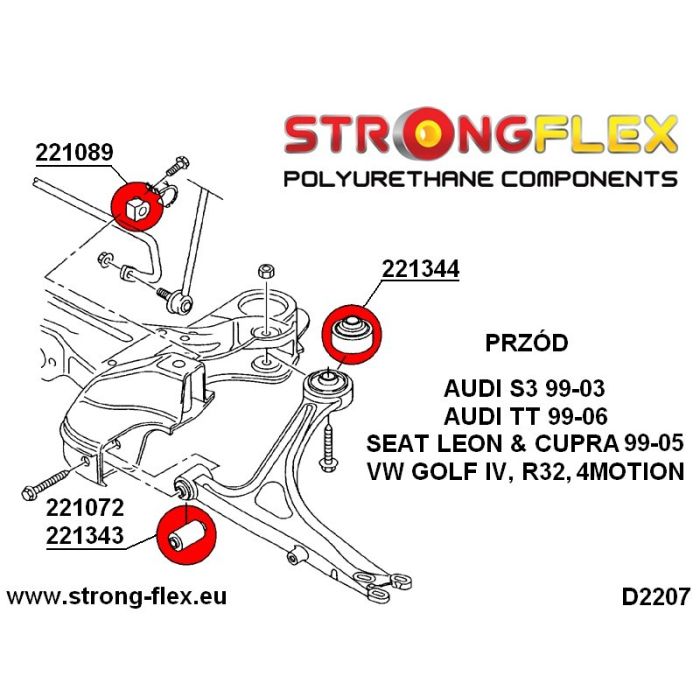 STRONGFLEX
POLYURETHANE COMPONENTS

221089

221344

PRZÓD

AUDI S3 99-03
AUDI TT 99-06
SEAT LEON & CUPRA 99-05
VW GOLF IV, R32, 4MOTION

221072
221343

www.strong-flex.eu

D2207