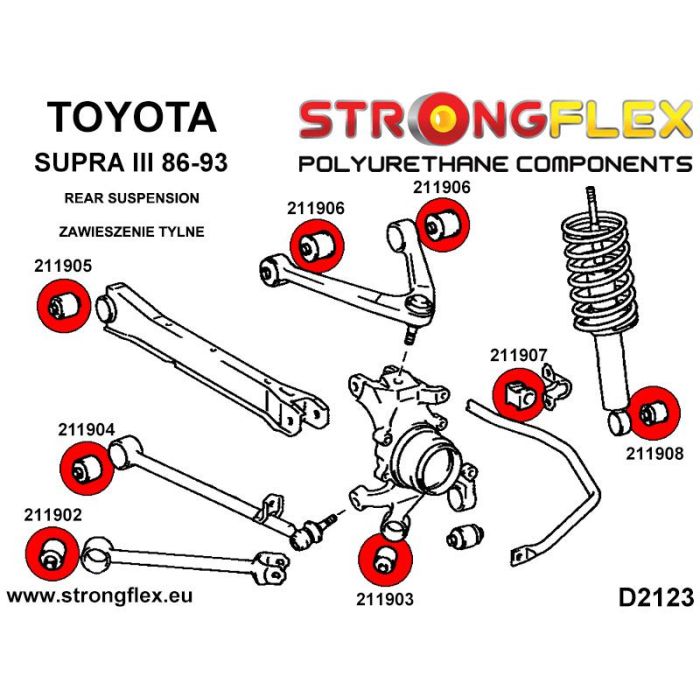 TOYOTA

SUPRA III 86-93

REAR SUSPENSION

ZAWIESZENIE TYLNE

STRONGFLEX

POLYURETHANE COMPONENTS

211906

211906

211905

211907

211904

211908

211902

211903

www.strongflex.eu

D2123