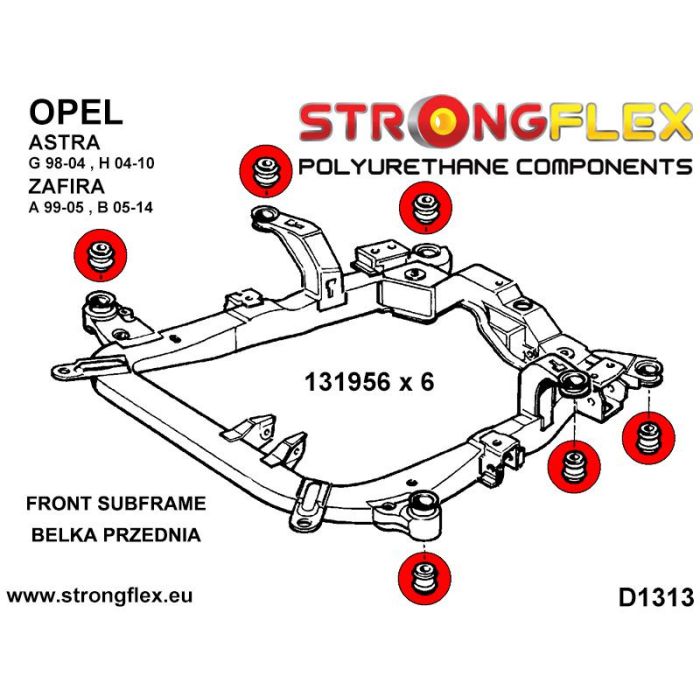 OPEL
ASTRA
G 98-04 , H 04-10
ZAFIRA
A 99-05 , B 05-14

STRONGFLEX
POLYURETHANE COMPONENTS

131956 x 6

FRONT SUBFRAME
BELKA PRZEDNIA

www.strongflex.eu

D1313