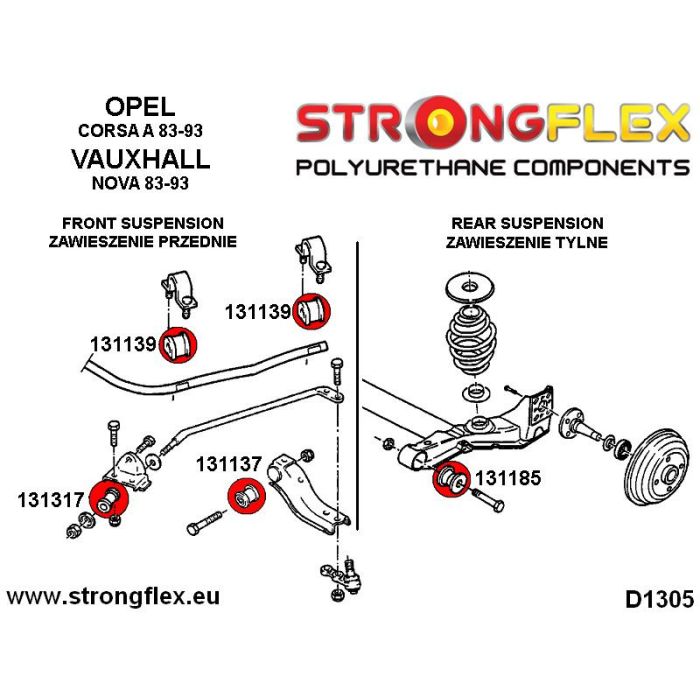 OPEL
CORSA A 83-93
VAUXHALL
NOVA 83-93

STRONGFLEX
POLYURETHANE COMPONENTS

FRONT SUSPENSION
ZAWIESZENIE PRZEDNIE

REAR SUSPENSION
ZAWIESZENIE TYLNE

131139

131139

131137

131317

131185

www.strongflex.eu

D1305