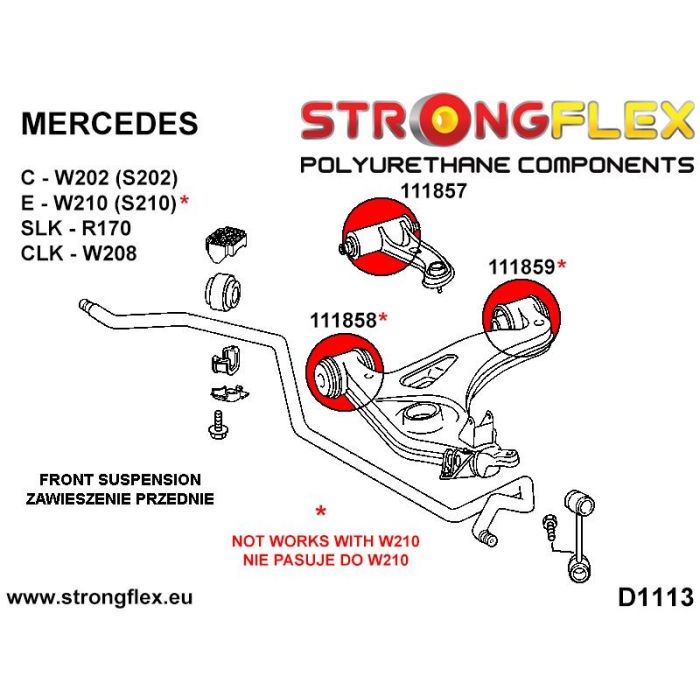 MERCEDES

C - W202 (S202)
E - W210 (S210)*
SLK - R170
CLK - W208

STRONGFLEX
POLYURETHANE COMPONENTS

111857

111859*

111858*

FRONT SUSPENSION
ZAWIESZENIE PRZEDNIE

*
NOT WORKS WITH W210
NIE PASUJE DO W210

www.strongflex.eu

D1113