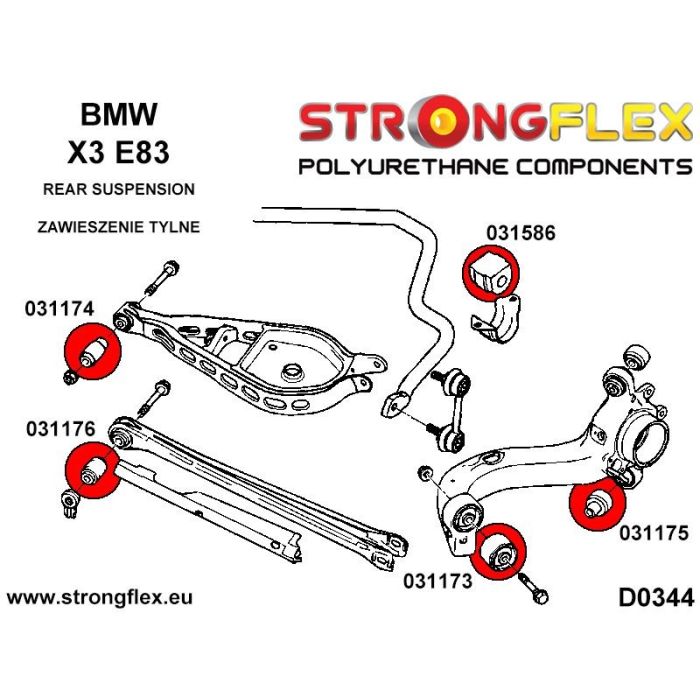 BMW
X3 E83

REAR SUSPENSION

ZAWIESZENIE TYLNE

STRONGFLEX
POLYURETHANE COMPONENTS

031586

031174

031176

031175

031173

www.strongflex.eu

D0344