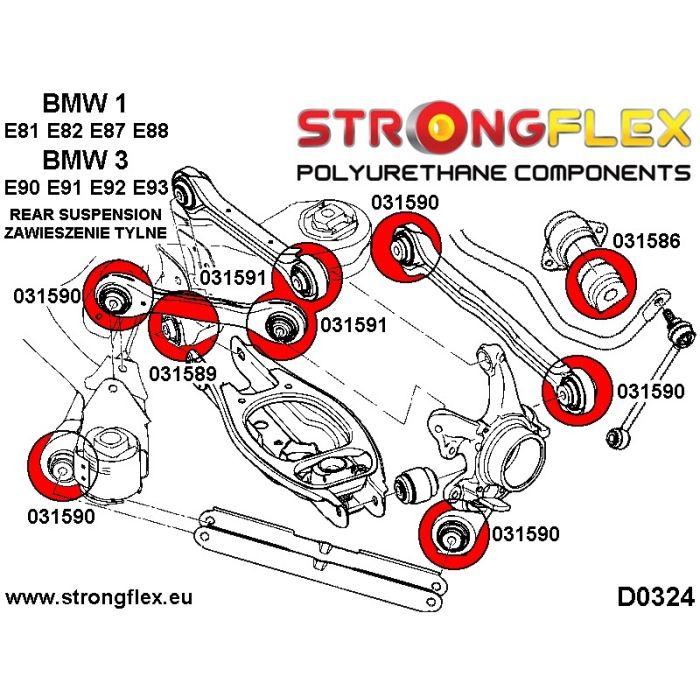 BMW 1
E81 E82 E87 E88
BMW 3
E90 E91 E92 E93
REAR SUSPENSION
ZAWIESZENIE TYLNE

STRONGFLEX
POLYURETHANE COMPONENTS

031590
031586
031591
031590
031591
031589
031590
031590
031590

www.strongflex.eu
D0324