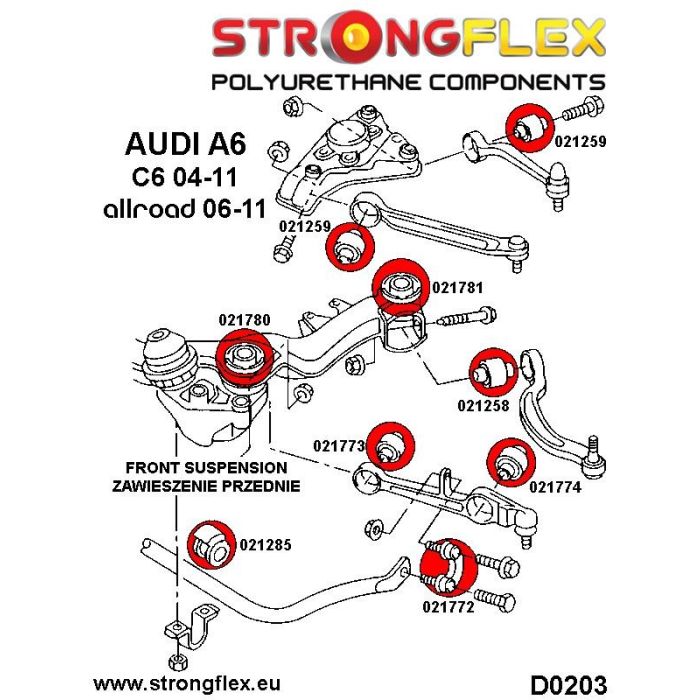 STRONGFLEX
POLYURETHANE COMPONENTS

AUDI A6
C6 04-11
allroad 06-11

021259

021259

021781

021780

021258

021773

021774

FRONT SUSPENSION
ZAWIESZENIE PRZEDNIE

021285

021772

www.strongflex.eu

D0203