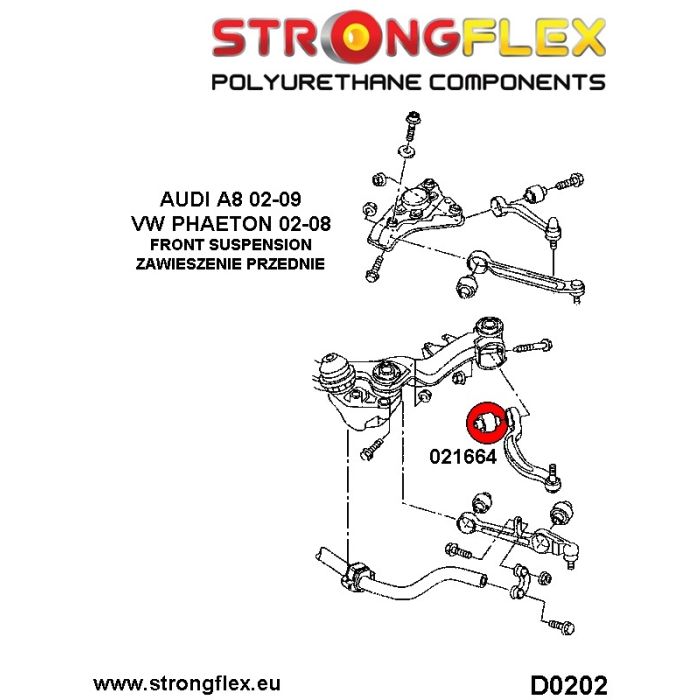 STRONGFLEX
POLYURETHANE COMPONENTS

AUDI A8 02-09
VW PHAETON 02-08
FRONT SUSPENSION
ZAWIESZENIE PRZEDNIE

021664

www.strongflex.eu

D0202