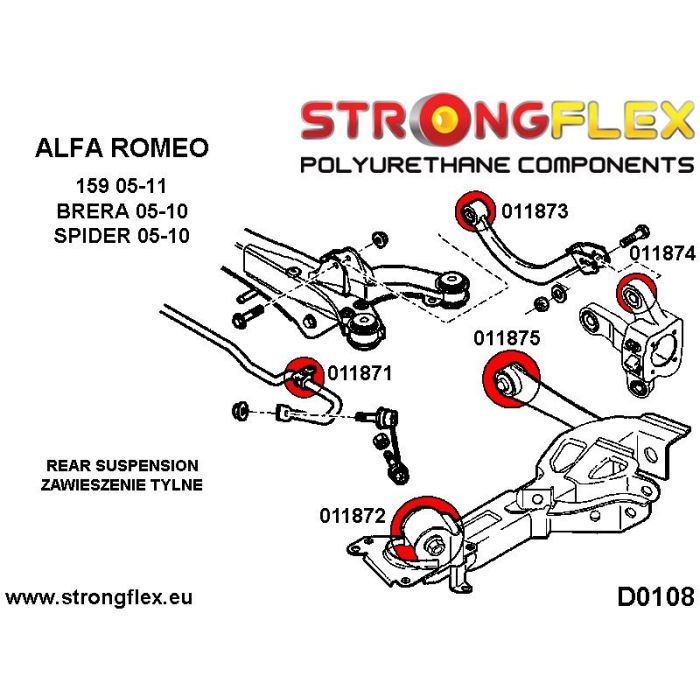 STRONGFLEX
POLYURETHANE COMPONENTS

ALFA ROMEO
159 05-11
BRERA 05-10
SPIDER 05-10

011873
011874
011875
011871

REAR SUSPENSION
ZAWIESZENIE TYLNE

011872

www.strongflex.eu

D0108